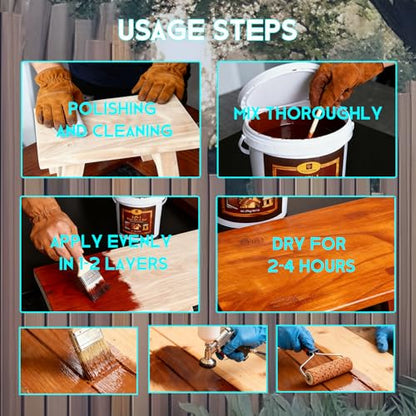 USAGE STEPS

POLISHING AND CLEANING

MIX THOROUGHLY

APPLY EVENLY IN 1-2 LAYERS

DRY FOR 2-4 HOURS