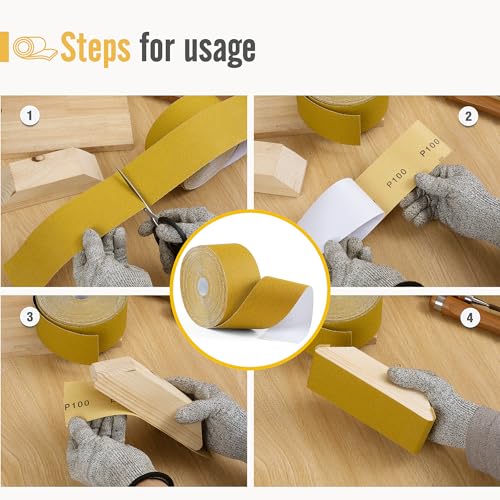 Steps for usage

1

2

P100
P100

3

P100

4