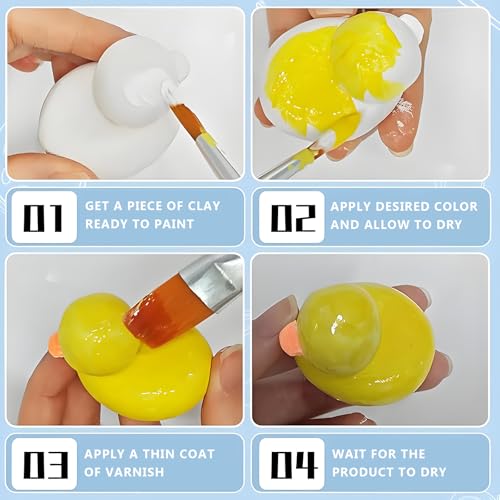 01

GET A PIECE OF CLAY READY TO PAINT

02

APPLY DESIRED COLOR AND ALLOW TO DRY

03

APPLY A THIN COAT OF VARNISH

04

WAIT FOR THE PRODUCT TO DRY