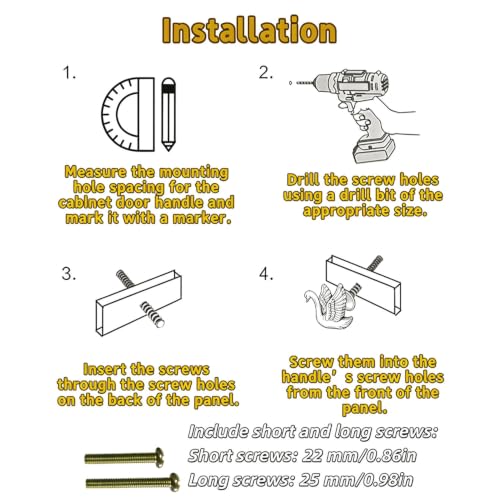 Installation

1.

Measure the mounting hole spacing for the cabinet door handle and mark it with a marker.

2.

Drill the screw holes using a drill bit of the appropriate size.

3.

Insert the screws through the screw holes on the back of the panel.

4.

Screw them into the handle' s screw holes from the front of the panel.

Include short and long screws:
Short screws: 22 mm/0.86in
Long screws: 25 mm/0.98in