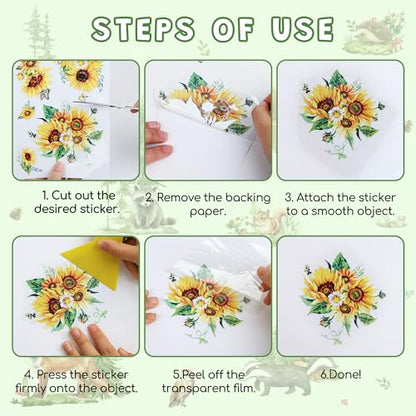 STEPS OF USE

1. Cut out the desired sticker.

2. Remove the backing paper.

3. Attach the sticker to a smooth object.

4. Press the sticker firmly onto the object.

5.Peel off the transparent film.

6.Done!