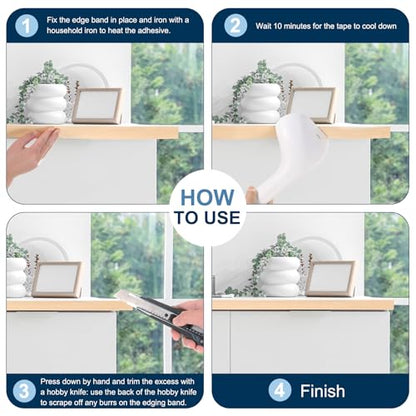 1 Fix the edge band in place and iron with a household iron to heat the adhesive.

2 Wait 10 minutes for the tape to cool down

HOW TO USE

3 Press down by hand and trim the excess with a hobby knife: use the back of the hobby knife to scrape off any burrs on the edging band.

4 Finish