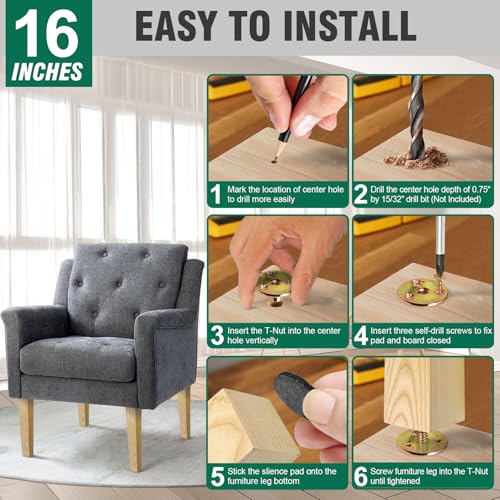 16 INCHES

EASY TO INSTALL

1 Mark the location of center hole to drill more easily

2 Drill the center hole depth of 0.75" by 15/32" drill bit (Not Included)

3 Insert the T-Nut into the center hole vertically

4 Insert three self-drill screws to fix pad and board closed

5 Stick the slience pad onto the furniture leg bottom

6 Screw furniture leg into the T-Nut until tightened