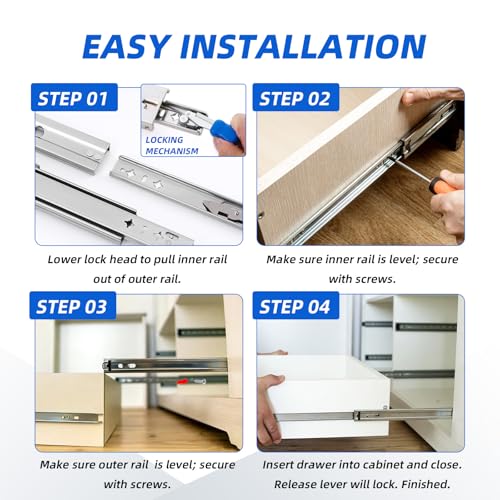 EASY INSTALLATION

STEP 01

LOCKING MECHANISM

Lower lock head to pull inner rail out of outer rail.

STEP 02

Make sure inner rail is level; secure with screws.

STEP 03

Make sure outer rail is level; secure with screws.

STEP 04

Insert drawer into cabinet and close. Release lever will lock. Finished.