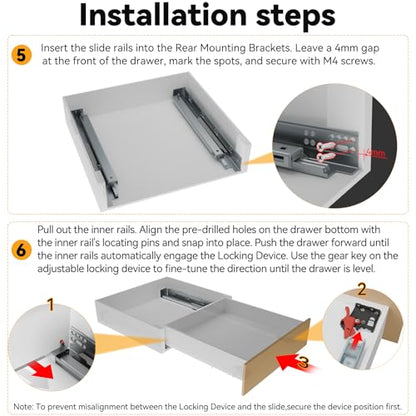 Installation steps

5 Insert the slide rails into the Rear Mounting Brackets. Leave a 4mm gap at the front of the drawer, mark the spots, and secure with M4 screws.

4mm

6 Pull out the inner rails. Align the pre-drilled holes on the drawer bottom with the inner rail's locating pins and snap into place. Push the drawer forward until the inner rails automatically engage the Locking Device. Use the gear key on the adjustable locking device to fine-tune the direction until the drawer is level.

1

2

3

Note: To prevent misalignment between the Locking Device and the slide,secure the device position first.