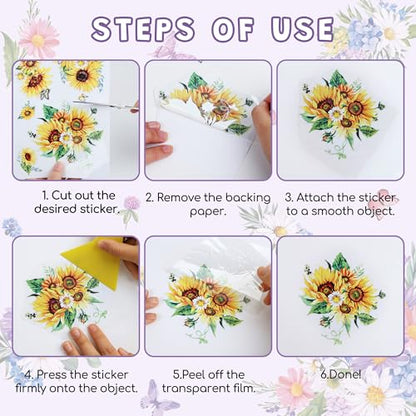 STEPS OF USE

1. Cut out the desired sticker.

2. Remove the backing paper.

3. Attach the sticker to a smooth object.

4. Press the sticker firmly onto the object.

5.Peel off the transparent film.

6.Done!