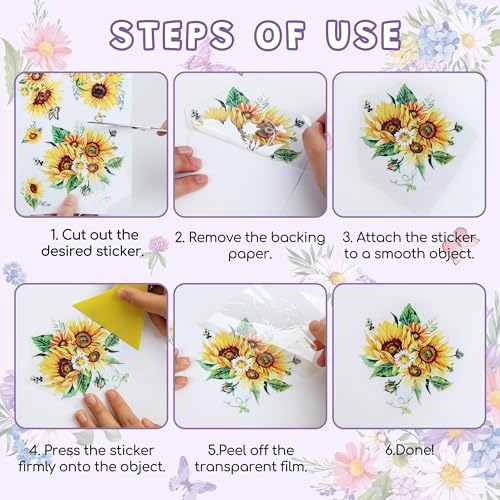 STEPS OF USE

1. Cut out the desired sticker.

2. Remove the backing paper.

3. Attach the sticker to a smooth object.

4. Press the sticker firmly onto the object.

5.Peel off the transparent film.

6.Done!