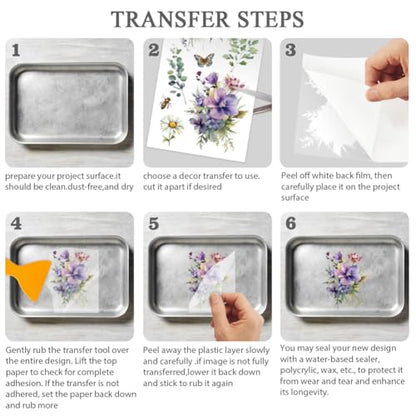 TRANSFER STEPS

1

prepare your project surface.it should be clean.dust-free,and dry

2

choose a decor transfer to use. cut it apart if desired

3

Peel off white back film, then carefully place it on the project surface

4

Gently rub the transfer tool over the entire design. Lift the top paper to check for complete adhesion. If the transfer is not adhered, set the paper back down and rub more

5

Peel away the plastic layer slowly and carefully .if image is not fully transferred,lower it back down and stick to rub it again

6

You may seal your new design with a water-based sealer, polycrylic, wax, etc., to protect it from wear and tear and enhance its longevity.