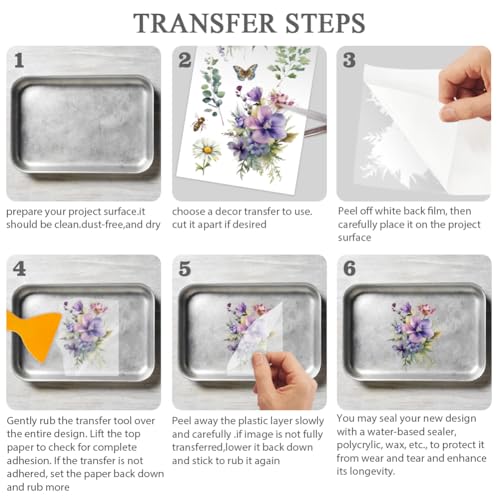 TRANSFER STEPS

1

prepare your project surface.it should be clean.dust-free,and dry

2

choose a decor transfer to use. cut it apart if desired

3

Peel off white back film, then carefully place it on the project surface

4

Gently rub the transfer tool over the entire design. Lift the top paper to check for complete adhesion. If the transfer is not adhered, set the paper back down and rub more

5

Peel away the plastic layer slowly and carefully .if image is not fully transferred,lower it back down and stick to rub it again

6

You may seal your new design with a water-based sealer, polycrylic, wax, etc., to protect it from wear and tear and enhance its longevity.