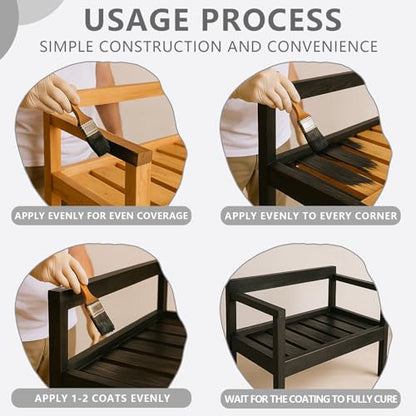 USAGE PROCESS
SIMPLE CONSTRUCTION AND CONVENIENCE

APPLY EVENLY FOR EVEN COVERAGE

APPLY EVENLY TO EVERY CORNER

APPLY 1-2 COATS EVENLY

WAIT FOR THE COATING TO FULLY CURE