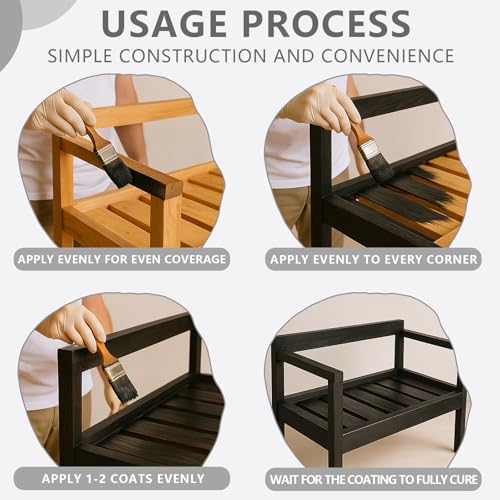 USAGE PROCESS
SIMPLE CONSTRUCTION AND CONVENIENCE

APPLY EVENLY FOR EVEN COVERAGE

APPLY EVENLY TO EVERY CORNER

APPLY 1-2 COATS EVENLY

WAIT FOR THE COATING TO FULLY CURE