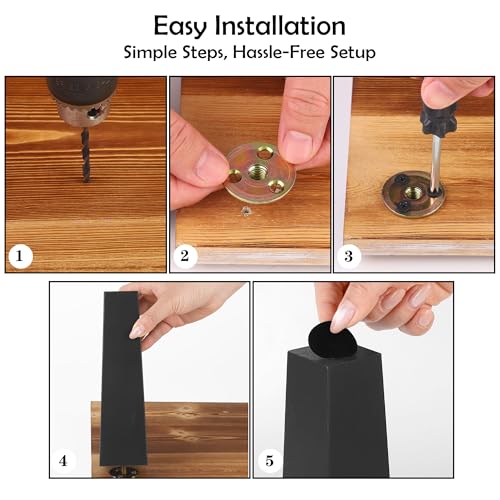 Easy Installation
Simple Steps, Hassle-Free Setup

1

2

3

4

5