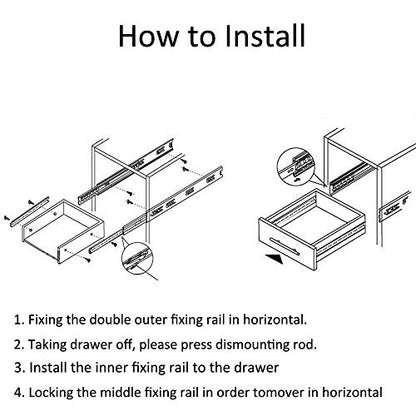 How to Install

1. Fixing the double outer fixing rail in horizontal.

2. Taking drawer off, please press dismounting rod.

3. Install the inner fixing rail to the drawer

4. Locking the middle fixing rail in order tomover in horizontal