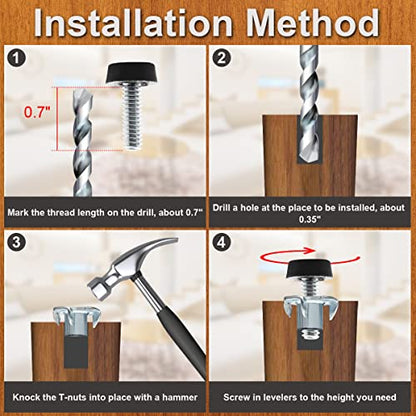 Installation Method

1

0.7"

Mark the thread length on the drill, about 0.7"

2

Drill a hole at the place to be installed, about 0.35"

3

Knock the T-nuts into place with a hammer

4

Screw in levelers to the height you need