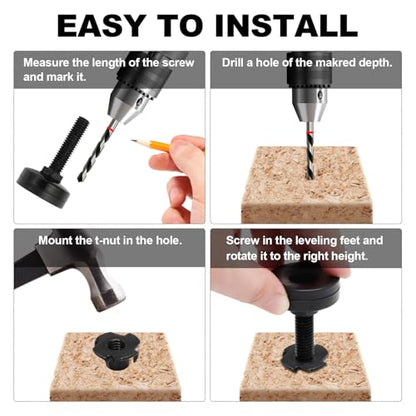 EASY TO INSTALL

Measure the length of the screw and mark it.

Drill a hole of the makred depth.

Mount the t-nut in the hole.

Screw in the leveling feet and rotate it to the right height.