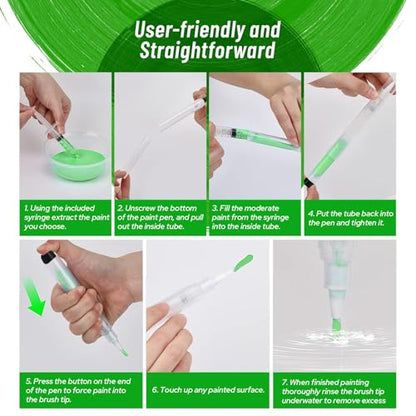 User-friendly and Straightforward

1. Using the included syringe extract the paint you choose.

2. Unscrew the bottom of the paint pen, and pull out the inside tube.

3. Fill the moderate paint from the syringe into the inside tube.

4. Put the tube back into the pen and tighten it.

5. Press the button on the end of the pen to force paint into the brush tip.

6. Touch up any painted surface.

7. When finished painting thoroughly rinse the brush tip underwater to remove excess