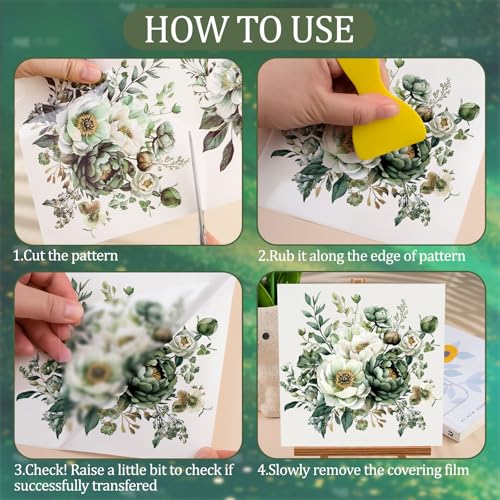 HOW TO USE

1.Cut the pattern

2.Rub it along the edge of pattern

3.Check! Raise a little bit to check if successfully transfered

4.Slowly remove the covering film