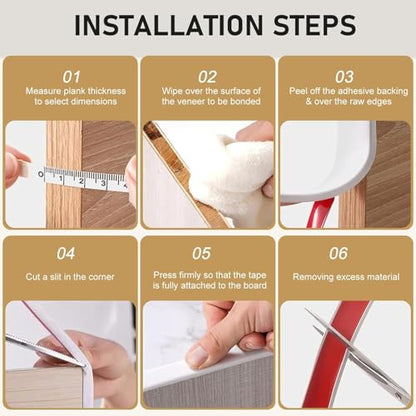 INSTALLATION STEPS

01
Measure plank thickness to select dimensions

0 1 2 3 4

02
Wipe over the surface of the veneer to be bonded

03
Peel off the adhesive backing & over the raw edges

04
Cut a slit in the corner

05
Press firmly so that the tape is fully attached to the board

06
Removing excess material