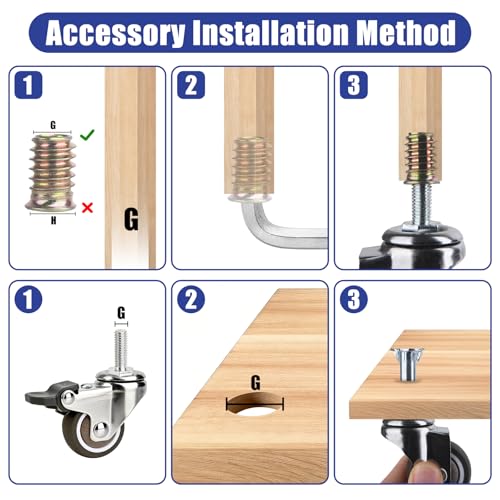 Accessory Installation Method

1

G

H

G

2

3

1

G

2

G

3