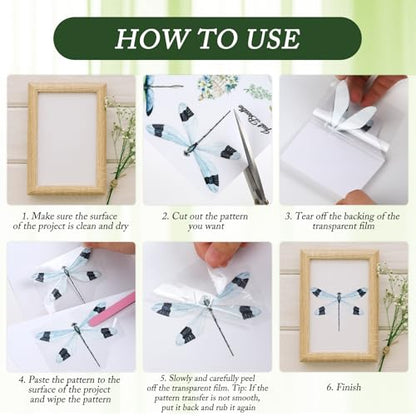 HOW TO USE

1. Make sure the surface of the project is clean and dry

2. Cut out the pattern you want

3. Tear off the backing of the transparent film

4. Paste the pattern to the surface of the project and wipe the pattern

5. Slowly and carefully peel off the transparent film. Tip: If the pattern transfer is not smooth, put it back and rub it again

6. Finish