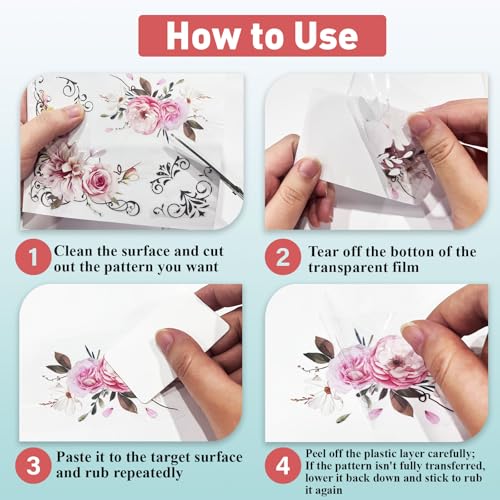 How to Use

1 Clean the surface and cut out the pattern you want

2 Tear off the botton of the transparent film

3 Paste it to the target surface and rub repeatedly

4 Peel off the plastic layer carefully; If the pattern isn't fully transferred, lower it back down and stick to rub it again