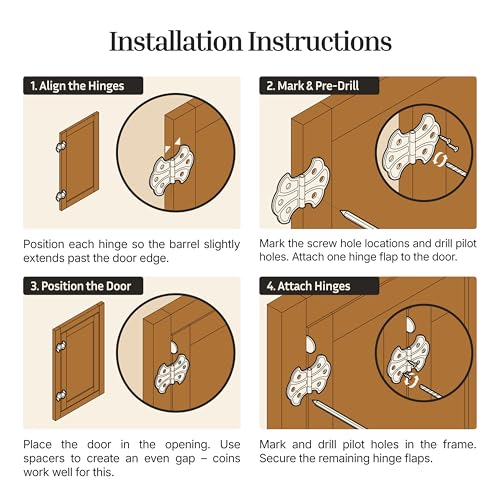 Installation Instructions

1. Align the Hinges

Position each hinge so the barrel slightly extends past the door edge.

2. Mark & Pre-Drill

Mark the screw hole locations and drill pilot holes. Attach one hinge flap to the door.

3. Position the Door

Place the door in the opening. Use spacers to create an even gap – coins work well for this.

4. Attach Hinges

Mark and drill pilot holes in the frame. Secure the remaining hinge flaps.