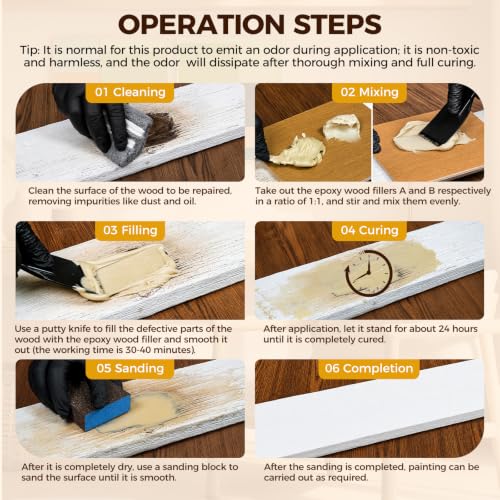 OPERATION STEPS

Tip: It is normal for this product to emit an odor during application; it is non-toxic and harmless, and the odor will dissipate after thorough mixing and full curing.

01 Cleaning

Clean the surface of the wood to be repaired, removing impurities like dust and oil.

02 Mixing

Take out the epoxy wood fillers A and B respectively in a ratio of 1:1, and stir and mix them evenly.

03 Filling

Use a putty knife to fill the defective parts of the wood with the epoxy wood filler and smooth it out (the working time is 30-40 minutes).

04 Curing

After application, let it stand for about 24 hours until it is completely cured.

05 Sanding

After it is completely dry, use a sanding block to sand the surface until it is smooth.

06 Completion

After the sanding is completed, painting can be carried out as required.