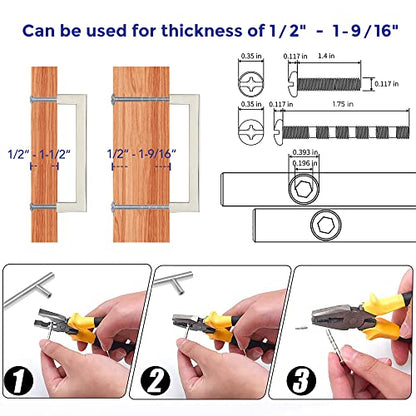 Can be used for thickness of 1/2" - 1-9/16"

1/2" - 1-1/2"

1/2" - 1-9/16"

0.35 in
0.117 in
1.4 in
0.117 in

0.35 in
0.117 in
1.75 in

0.393 in
0.196 in

1

2

3