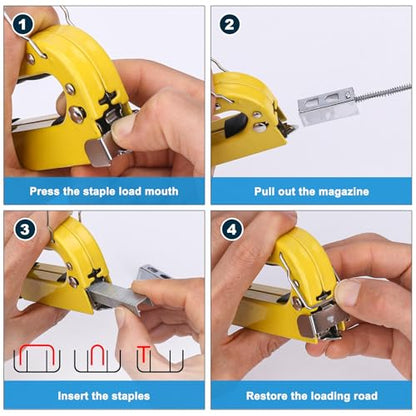 1
Press the staple load mouth

2
Pull out the magazine

3
Insert the staples

4
Restore the loading road