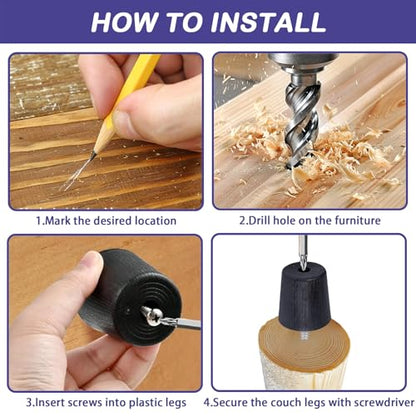 HOW TO INSTALL

1.Mark the desired location

2.Drill hole on the furniture

3.Insert screws into plastic legs

4.Secure the couch legs with screwdriver