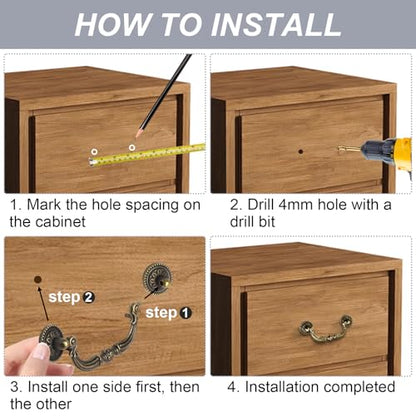 HOW TO INSTALL

1. Mark the hole spacing on the cabinet

2. Drill 4mm hole with a drill bit

step 2

step 1

3. Install one side first, then the other

4. Installation completed