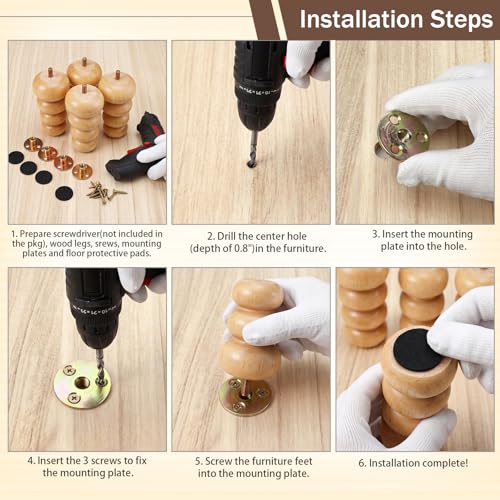 Installation Steps

1. Prepare screwdriver(not included in the pkg), wood legs, srews, mounting plates and floor protective pads.

2. Drill the center hole (depth of 0.8")in the furniture.

3. Insert the mounting plate into the hole.

4. Insert the 3 screws to fix the mounting plate.

5. Screw the furniture feet into the mounting plate.

6. Installation complete!