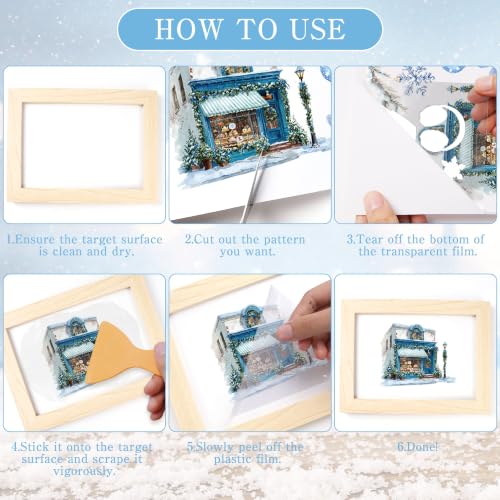 HOW TO USE

1.Ensure the target surface is clean and dry.

2.Cut out the pattern you want.

3.Tear off the bottom of the transparent film.

4.Stick it onto the target surface and scrape it vigorously.

5.Slowly peel off the plastic film.

6.Done!