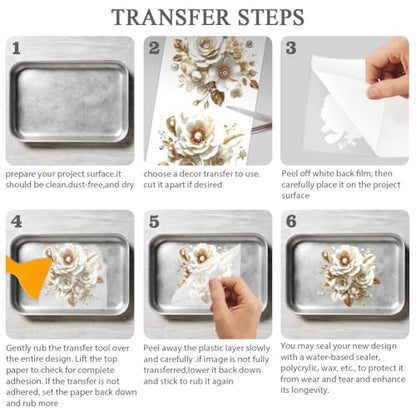 TRANSFER STEPS

1

prepare your project surface.it should be clean.dust-free,and dry

2

choose a decor transfer to use. cut it apart if desired

3

Peel off white back film, then carefully place it on the project surface

4

Gently rub the transfer tool over the entire design. Lift the top paper to check for complete adhesion. If the transfer is not adhered, set the paper back down and rub more

5

Peel away the plastic layer slowly and carefully .if image is not fully transferred,lower it back down and stick to rub it again

6

You may seal your new design with a water-based sealer, polycrylic, wax, etc., to protect it from wear and tear and enhance its longevity.