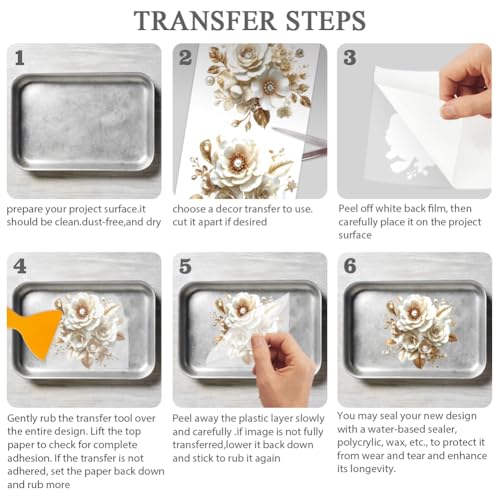 TRANSFER STEPS

1

prepare your project surface.it should be clean.dust-free,and dry

2

choose a decor transfer to use. cut it apart if desired

3

Peel off white back film, then carefully place it on the project surface

4

Gently rub the transfer tool over the entire design. Lift the top paper to check for complete adhesion. If the transfer is not adhered, set the paper back down and rub more

5

Peel away the plastic layer slowly and carefully .if image is not fully transferred,lower it back down and stick to rub it again

6

You may seal your new design with a water-based sealer, polycrylic, wax, etc., to protect it from wear and tear and enhance its longevity.