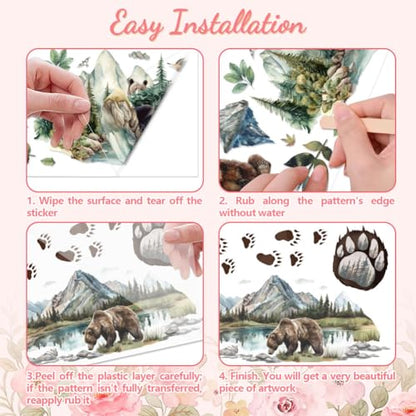 Easy Installation

1. Wipe the surface and tear off the sticker

2. Rub along the pattern's edge without water

3.Peel off the plastic layer carefully; if the pattern isn't fully transferred, reapply rub it

4. Finish. You will get a very beautiful piece of artwork