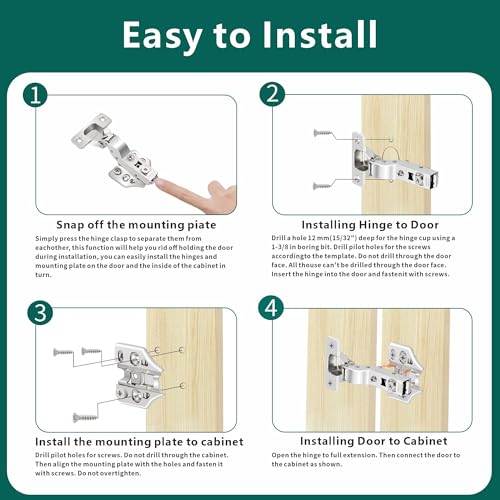 Easy to Install

1

Snap off the mounting piate

Simply press the hinge clasp to separate them from eachother, this function will help you rid off holding the door during installation, you can easily install the hinges and mounting plate on the door and the inside of the cabinet in turn.

2

Installing Hinge to Door

Drill a hole 12 mm(15/32") deep for the hinge cup using a 1-3/8 in boring bit. Drill pilot holes for the screws accordingto the template. Do not drill through the door face. All thouse can't be drilled through the door face. Insert the hinge into the door and fastenit with screws.

3

Install the mounting plate to cabinet

Drill pilot holes for screws. Do not drill through the cabinet. Then align the mounting plate with the holes and fasten it with screws. Do not overtighten.

4

Installing Door to Cabinet

Open the hinge to full extension. Then connect the door to the cabinet as shown.