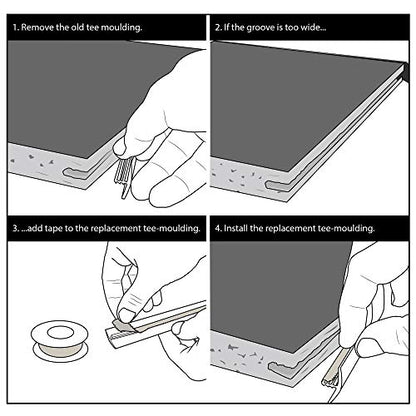 1. Remove the old tee moulding.

2. If the groove is too wide...

3. ...add tape to the replacement tee-moulding.

4. Install the replacement tee-moulding.