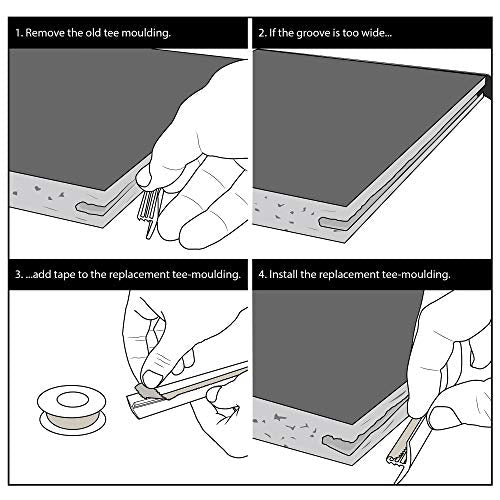 1. Remove the old tee moulding.

2. If the groove is too wide...

3. ...add tape to the replacement tee-moulding.

4. Install the replacement tee-moulding.