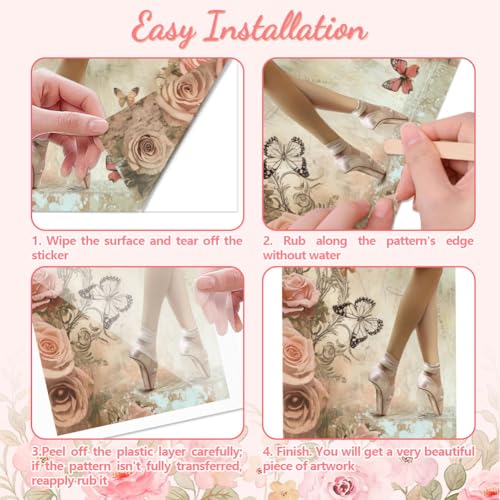 Easy Installation

1. Wipe the surface and tear off the sticker

2. Rub along the pattern's edge without water

3.Peel off the plastic layer carefully; if the pattern isn't fully transferred, reapply rub it

4. Finish. You will get a very beautiful piece of artwork