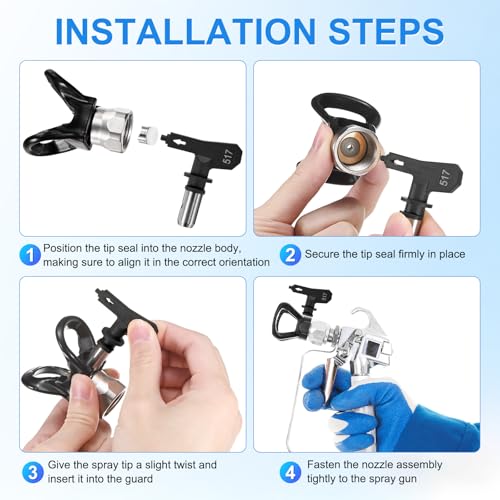 INSTALLATION STEPS

517

517

1 Position the tip seal into the nozzle body, making sure to align it in the correct orientation

2 Secure the tip seal firmly in place

517

3 Give the spray tip a slight twist and insert it into the guard

4 Fasten the nozzle assembly tightly to the spray gun