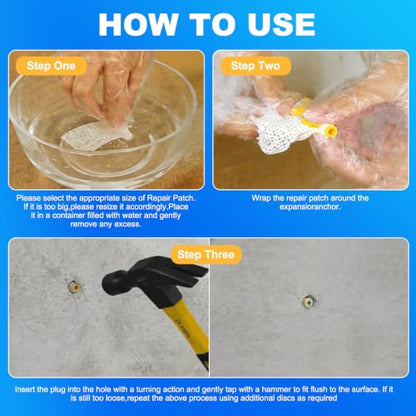 HOW TO USE

Step One

Please select the appropriate size of Repair Patch. If it is too big,please resize it accordingly.Place it in a container filled with water and gently remove any excess.

Step Two

Wrap the repair patch around the expansioranchor.

Step Three

Insert the plug into the hole with a turning action and gently tap with a hammer to fit flush to the surface. If it is still too loose,repeat the above process using additional discs as required