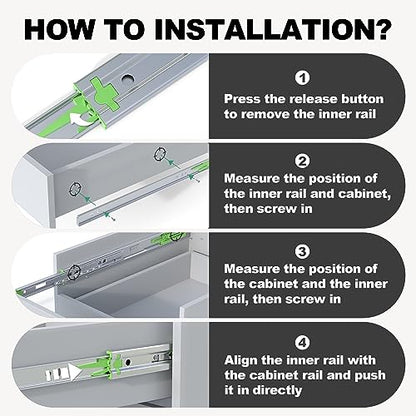 HOW TO INSTALLATION?

1
Press the release button to remove the inner rail

2
Measure the position of the inner rail and cabinet, then screw in

3
Measure the position of the cabinet and the inner rail, then screw in

4
Align the inner rail with the cabinet rail and push it in directly