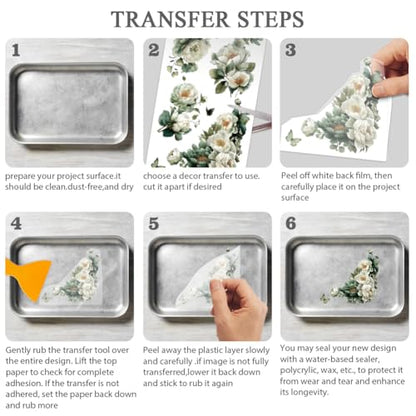 TRANSFER STEPS

1

prepare your project surface.it should be clean.dust-free,and dry

2

choose a decor transfer to use. cut it apart if desired

3

Peel off white back film, then carefully place it on the project surface

4

Gently rub the transfer tool over the entire design. Lift the top paper to check for complete adhesion. If the transfer is not adhered, set the paper back down and rub more

5

Peel away the plastic layer slowly and carefully .if image is not fully transferred,lower it back down and stick to rub it again

6

You may seal your new design with a water-based sealer, polycrylic, wax, etc., to protect it from wear and tear and enhance its longevity.