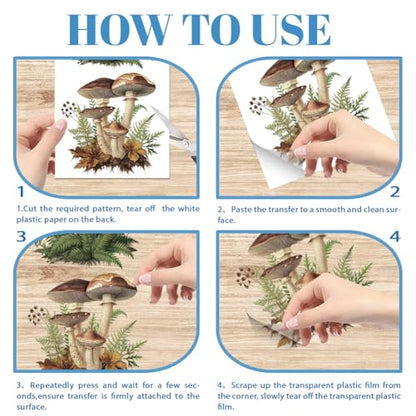 HOW TO USE

1

1.Cut the required pattern, tear off the white plastic paper on the back.

2

2、Paste the transfer to a smooth and clean surface.

3

3、Repeatedly press and wait for a few seconds,ensure transfer is firmly attached to the surface.

4

4、Scrape up the transparent plastic film from the corner, slowly tear off the transparent plastic film.