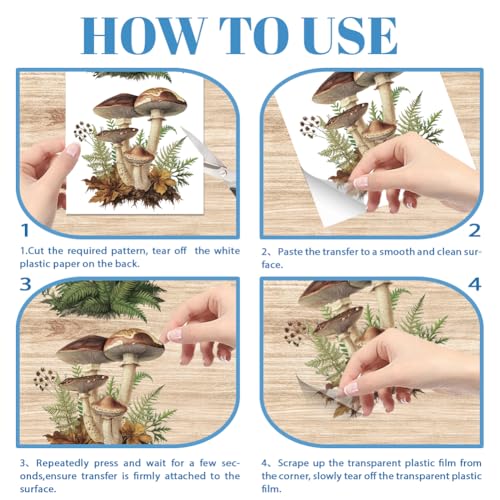 HOW TO USE

1

1.Cut the required pattern, tear off the white plastic paper on the back.

2

2、Paste the transfer to a smooth and clean surface.

3

3、Repeatedly press and wait for a few seconds,ensure transfer is firmly attached to the surface.

4

4、Scrape up the transparent plastic film from the corner, slowly tear off the transparent plastic film.