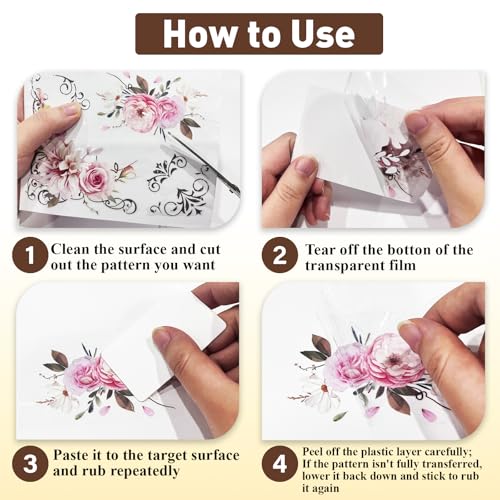 How to Use

1 Clean the surface and cut out the pattern you want

2 Tear off the botton of the transparent film

3 Paste it to the target surface and rub repeatedly

4 Peel off the plastic layer carefully; If the pattern isn't fully transferred, lower it back down and stick to rub it again