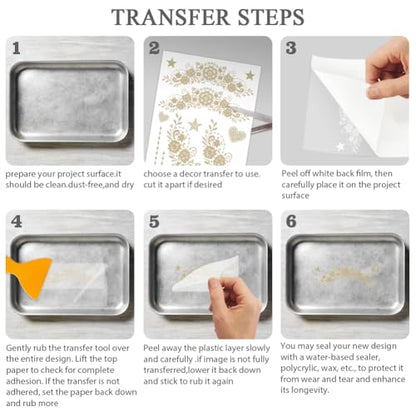 TRANSFER STEPS

1

prepare your project surface.it should be clean.dust-free,and dry

2

choose a decor transfer to use. cut it apart if desired

3

Peel off white back film, then carefully place it on the project surface

4

Gently rub the transfer tool over the entire design. Lift the top paper to check for complete adhesion. If the transfer is not adhered, set the paper back down and rub more

5

Peel away the plastic layer slowly and carefully .if image is not fully transferred,lower it back down and stick to rub it again

6

You may seal your new design with a water-based sealer, polycrylic, wax, etc., to protect it from wear and tear and enhance its longevity.