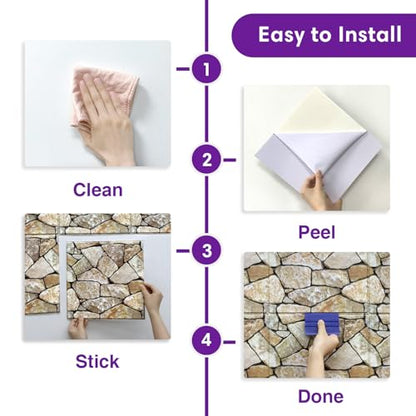 Easy to Install

1

Clean

2

Peel

3

Stick

4

Done