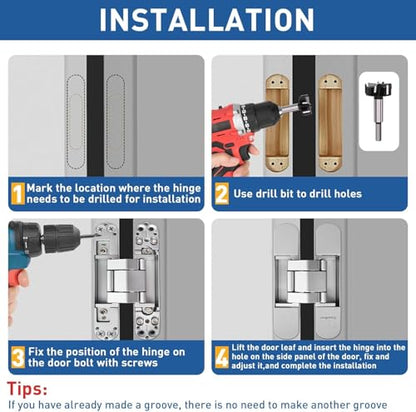 INSTALLATION

1 Mark the location where the hinge needs to be drilled for installation

2 Use drill bit to drill holes

3 Fix the position of the hinge on the door bolt with screws

4 Lift the door leaf and insert the hinge into the hole on the side panel of the door, fix and adjust it,and complete the installation

Tips:
If you have already made a groove, there is no need to make another groove